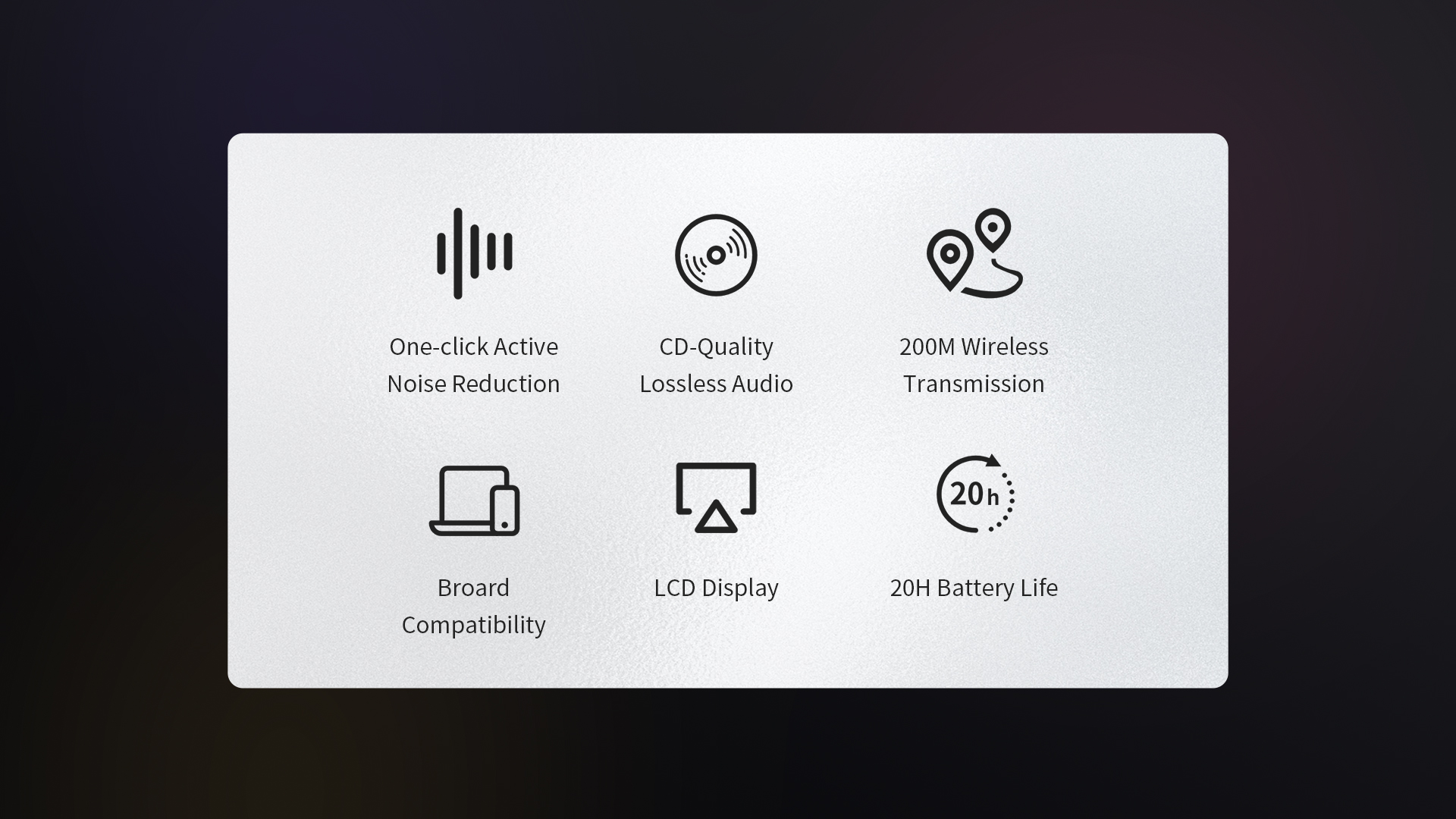 One-click Active Noise Reduction

CD-Quality Lossless Audio

200M Wireless Transmission

Broard Compatibility

LCD Display

20h

20H Battery Life